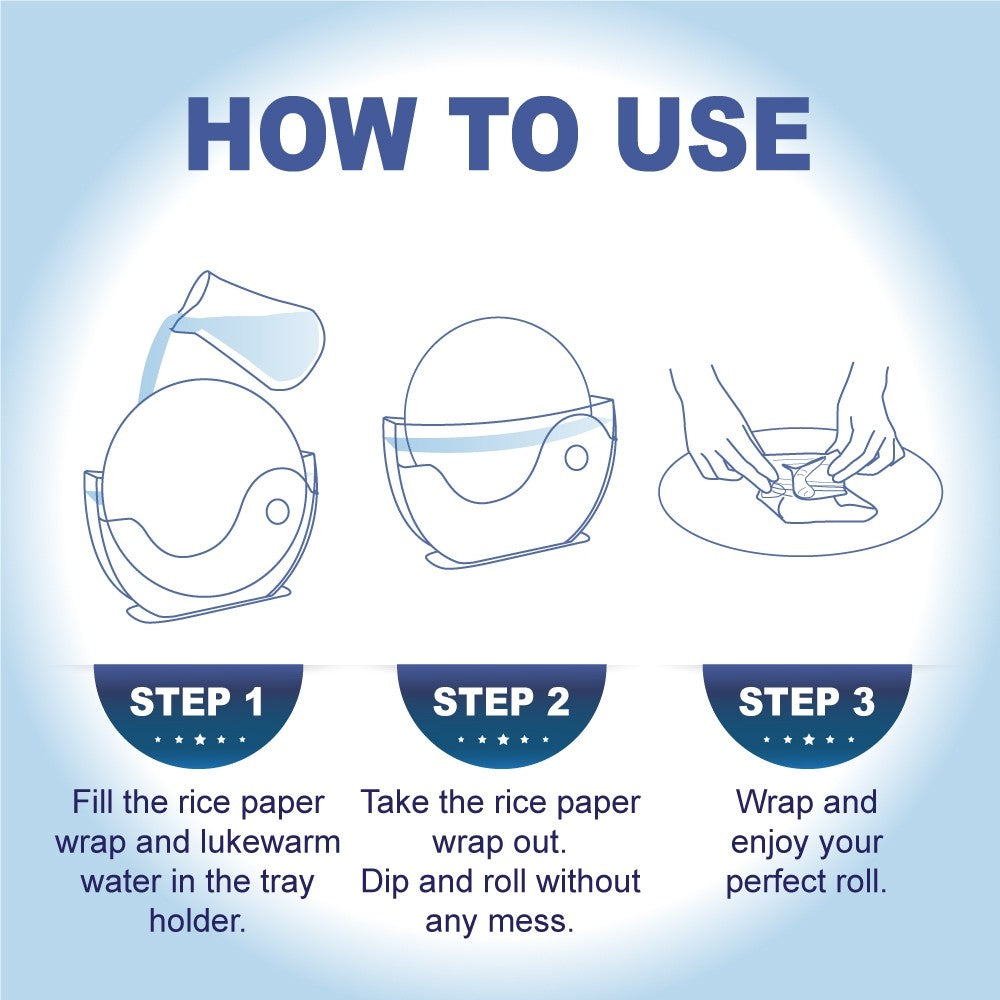 HOW TO USE

STEP 1

Fill the rice paper wrap and lukewarm water in the tray holder.

STEP 2

Take the rice paper wrap out.
Dip and roll without any mess.

STEP 3

Wrap and enjoy your perfect roll.